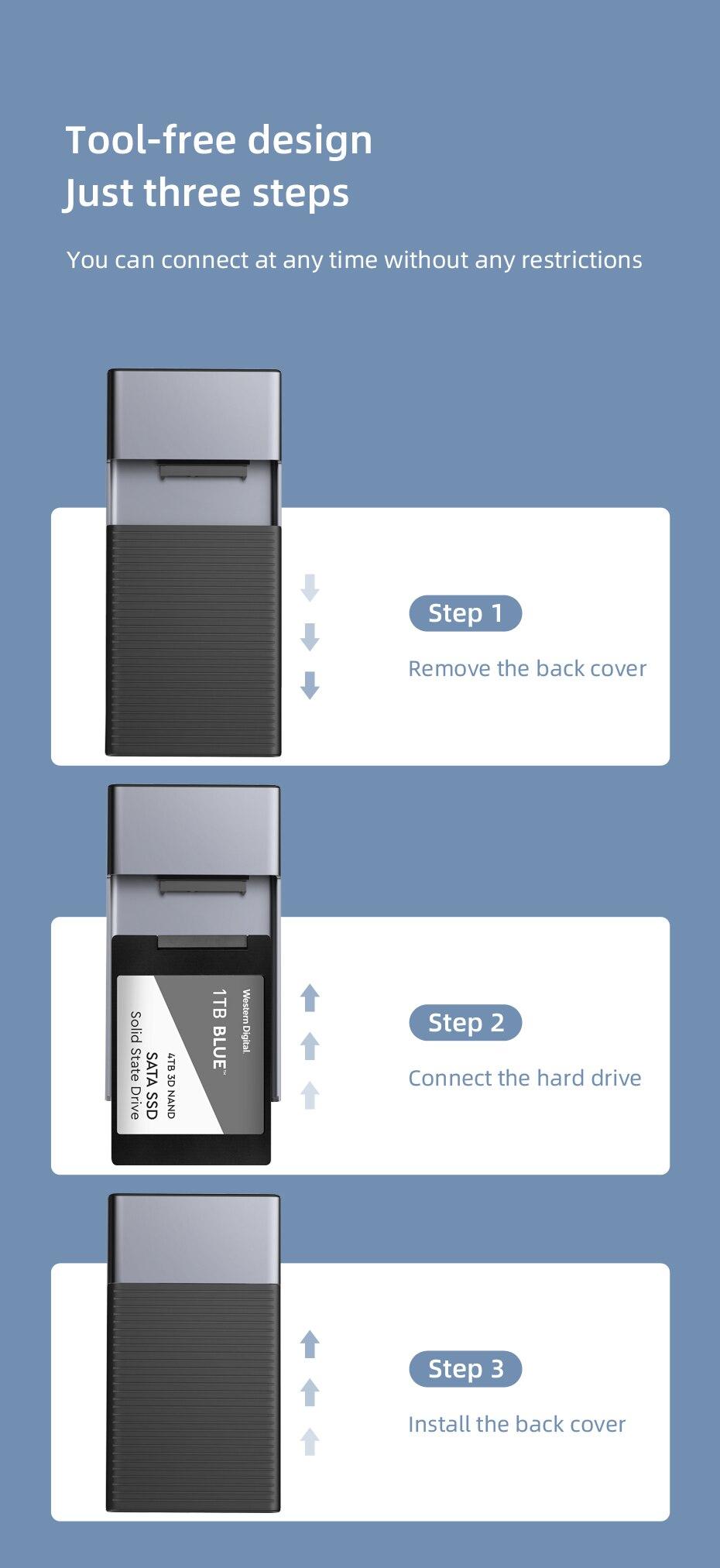 Tool-free design
Just three steps

You can connect at any time without any restrictions

Step 1

Remove the back cover

Western Digital.
1TB BLUE™
4TB 3D NAND
SATA SSD
Solid State Drive

Step 2

Connect the hard drive

Step 3

Install the back cover